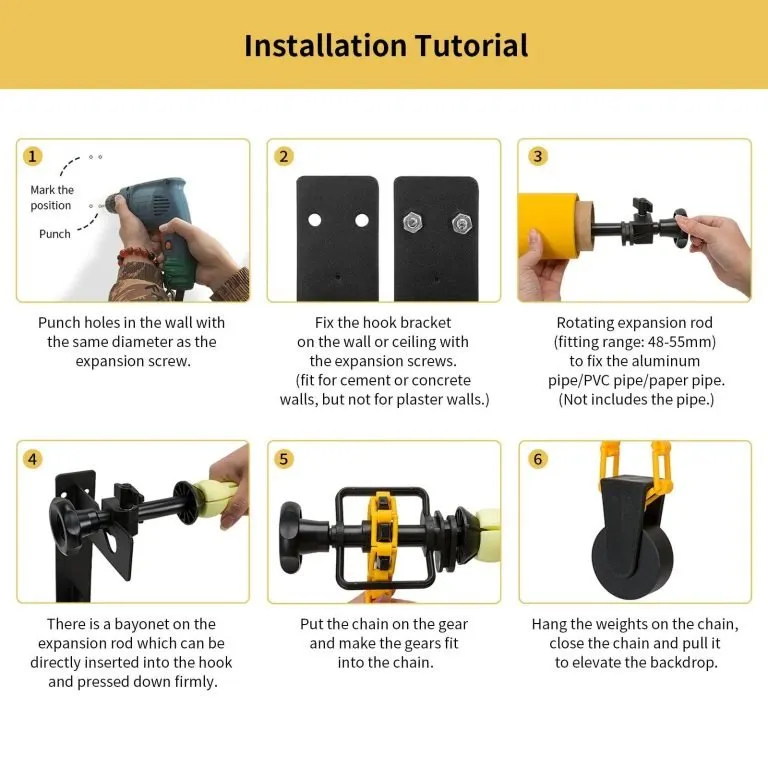 Installation Tutorial

1

Mark the position

Punch

Punch holes in the wall with the same diameter as the expansion screw.

2

Fix the hook bracket on the wall or ceiling with the expansion screws. (fit for cement or concrete walls, but not for plaster walls.)

3

Rotating expansion rod (fitting range: 48-55mm) to fix the aluminum pipe/PVC pipe/paper pipe. (Not includes the pipe.)

4

There is a bayonet on the expansion rod which can be directly inserted into the hook and pressed down firmly.

5

Put the chain on the gear and make the gears fit into the chain.

6

Hang the weights on the chain, close the chain and pull it to elevate the backdrop.