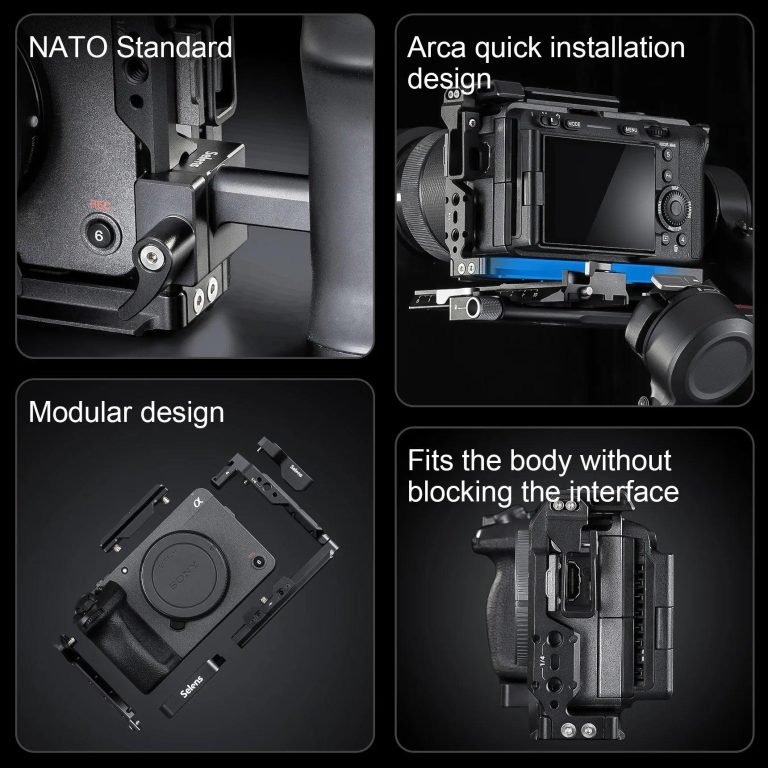 NATO Standard

Selens

REC

6

Arca quick installation design

MODE

MENU

Modular design

Selens

SONY

Selens

Fits the body without blocking the interface

1/4