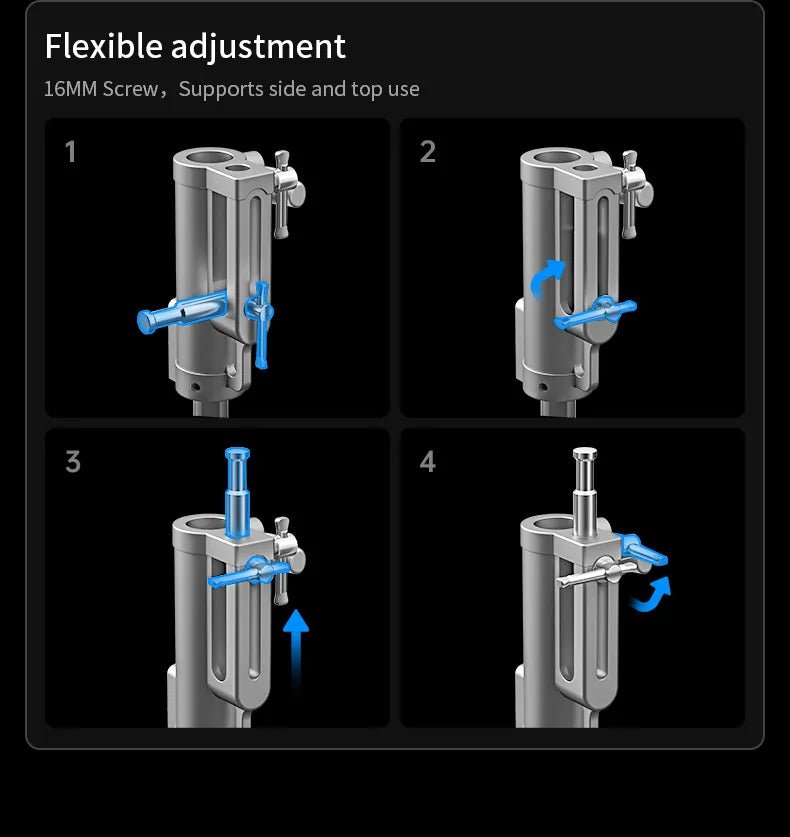 Flexible adjustment
16MM Screw，Supports side and top use

1

2

3

4