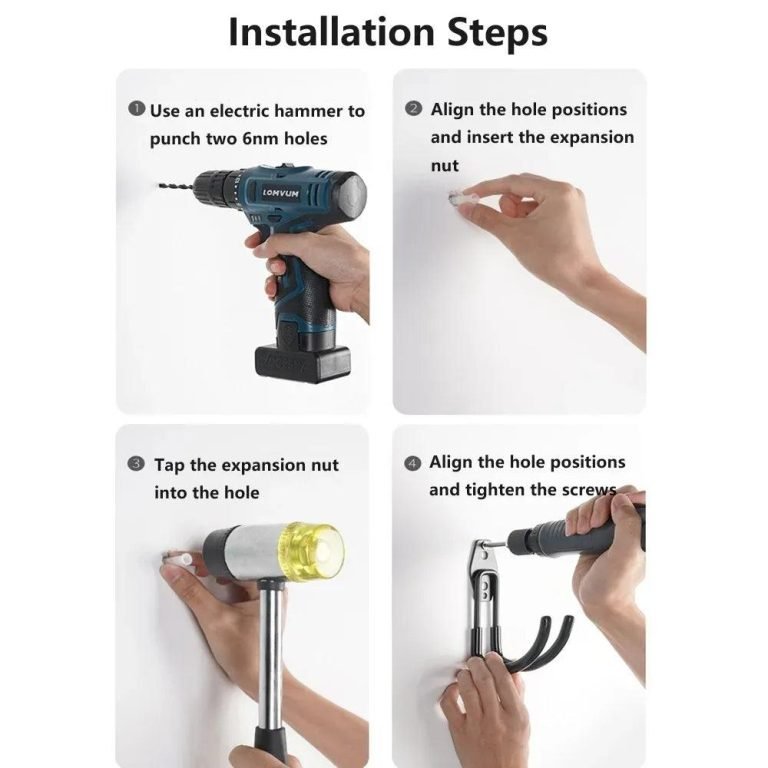 Installation Steps

❶ Use an electric hammer to punch two 6nm holes

LOMVUM

❷ Align the hole positions and insert the expansion nut

❸ Tap the expansion nut into the hole

❹ Align the hole positions and tighten the screws