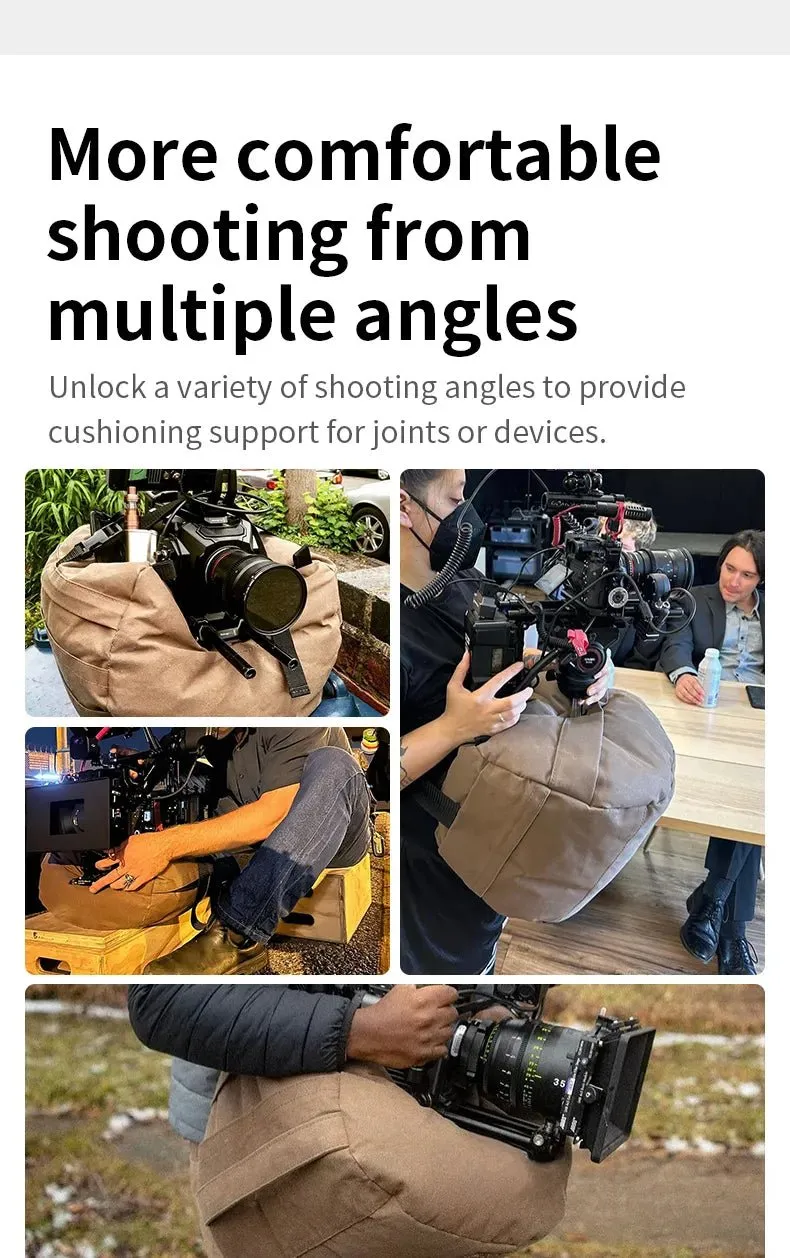 More comfortable shooting from multiple angles

Unlock a variety of shooting angles to provide cushioning support for joints or devices.